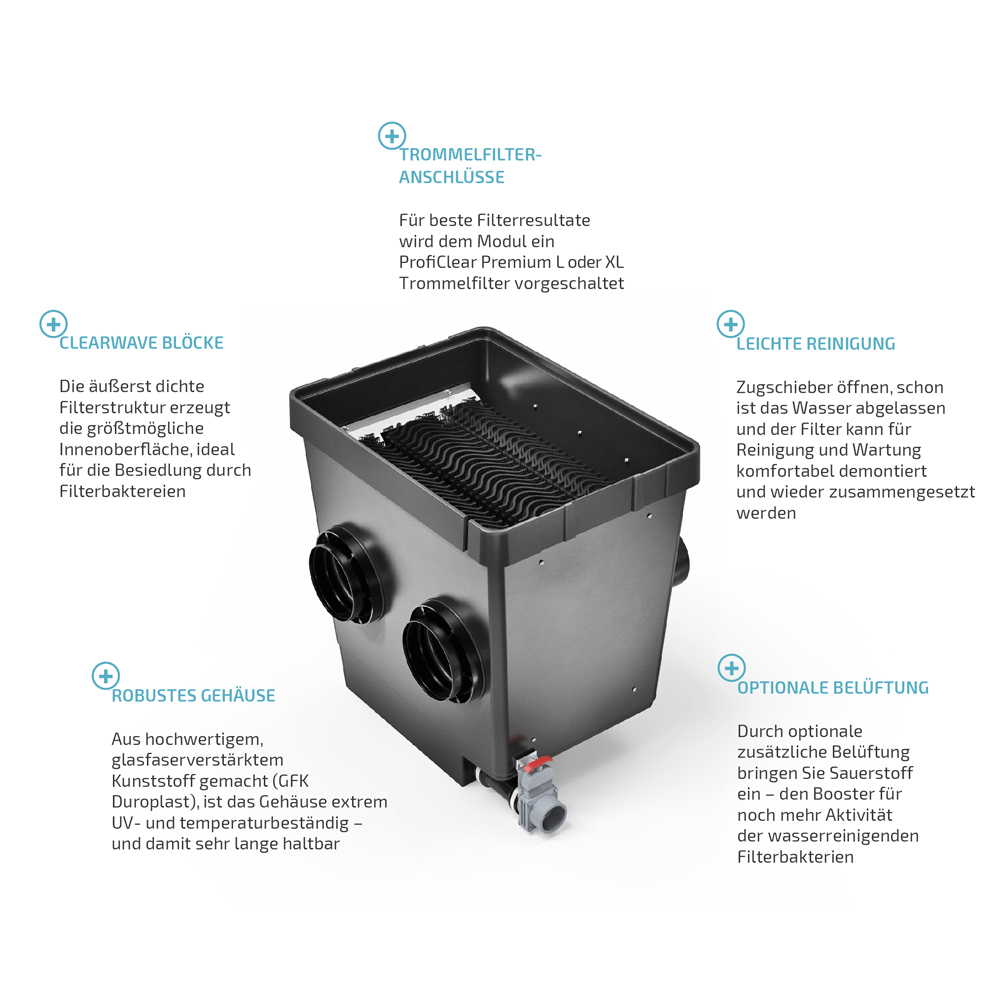 TROMMELFILTER-ANSCHLÜSSE

Für beste Filterresultate wird dem Modul ein ProfiClear Premium L oder XL Trommelfilter vorgeschaltet

CLEARWAVE BLÖCKE

Die äußerst dichte Filterstruktur erzeugt die größtmögliche Innenoberfläche, ideal für die Besiedlung durch Filterbaktereien

LEICHTE REINIGUNG

Zugschieber öffnen, schon ist das Wasser abgelassen und der Filter kann für Reinigung und Wartung komfortabel demontiert und wieder zusammengesetzt werden

ROBUSTES GEHÄUSE

Aus hochwertigem, glasfaserverstärktem Kunststoff gemacht (GFK Duroplast), ist das Gehäuse extrem UV- und temperaturbeständig – und damit sehr lange haltbar

OPTIONALE BELÜFTUNG

Durch optionale zusätzliche Belüftung bringen Sie Sauerstoff ein – den Booster für noch mehr Aktivität der wasserreinigenden Filterbakterien